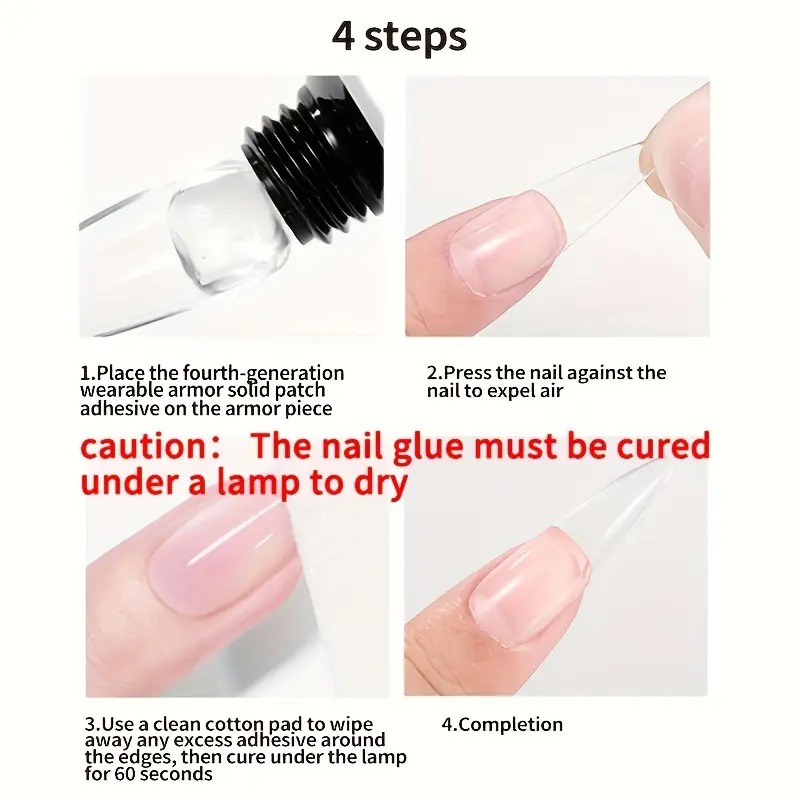 4 steps

1.Place the fourth-generation wearable armor solid patch adhesive on the armor piece

2.Press the nail against the nail to expel air

caution： The nail glue must be cured under a lamp to dry

3.Use a clean cotton pad to wipe away any excess adhesive around the edges, then cure under the lamp for 60 seconds

4.Completion